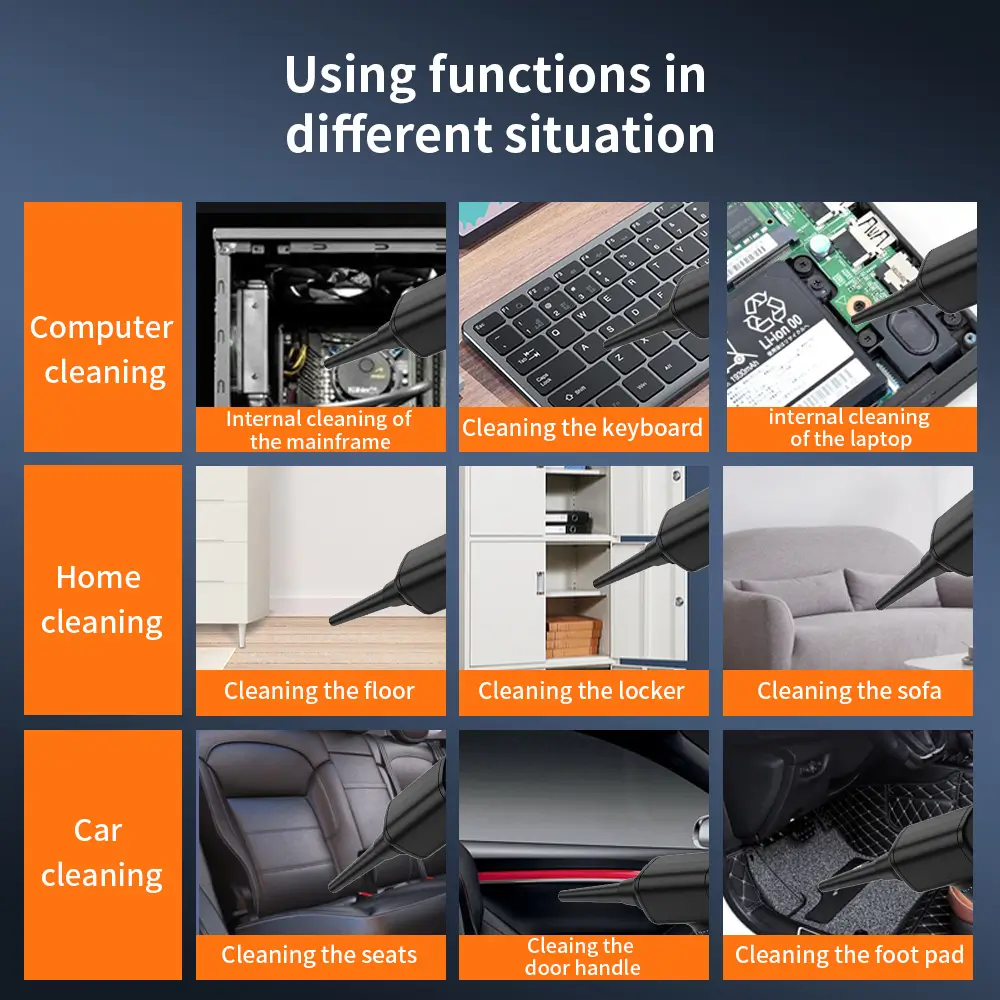 Using functions in different situation

Computer cleaning

Internal cleaning of the mainframe

Cleaning the keyboard

Li-ion 00

internal cleaning of the laptop

Home cleaning

Cleaning the floor

Cleaning the locker

Cleaning the sofa

Car cleaning

Cleaning the seats

Cleaing the door handle

Cleaning the foot pad